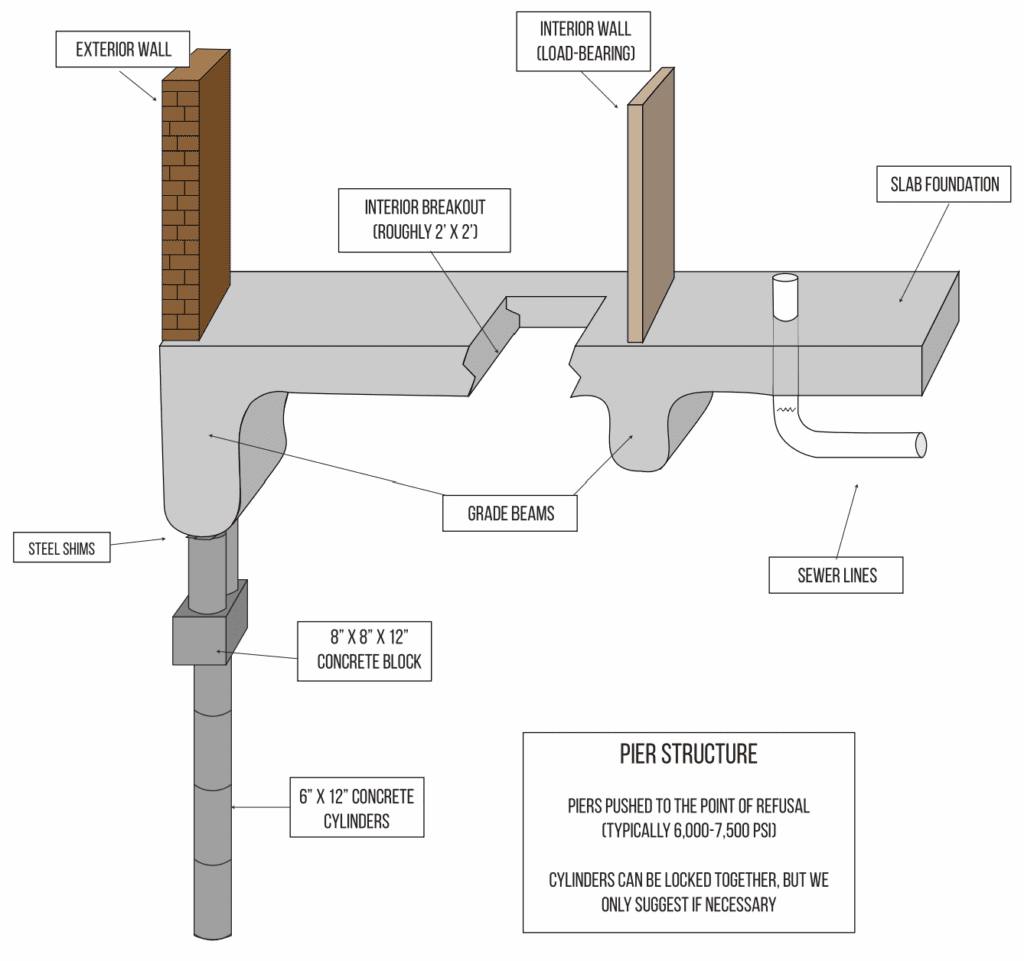 EXTERIOR WALL

INTERIOR WALL
(LOAD-BEARING)

INTERIOR BREAKOUT
(ROUGHLY 2' X 2')

SLAB FOUNDATION

GRADE BEAMS

STEEL SHIMS

SEWER LINES

8" X 8" X 12"
CONCRETE BLOCK

6" X 12" CONCRETE
CYLINDERS

PIER STRUCTURE

PIERS PUSHED TO THE POINT OF REFUSAL
(TYPICALLY 6,000-7,500 PSI)

CYLINDERS CAN BE LOCKED TOGETHER, BUT WE
ONLY SUGGEST IF NECESSARY